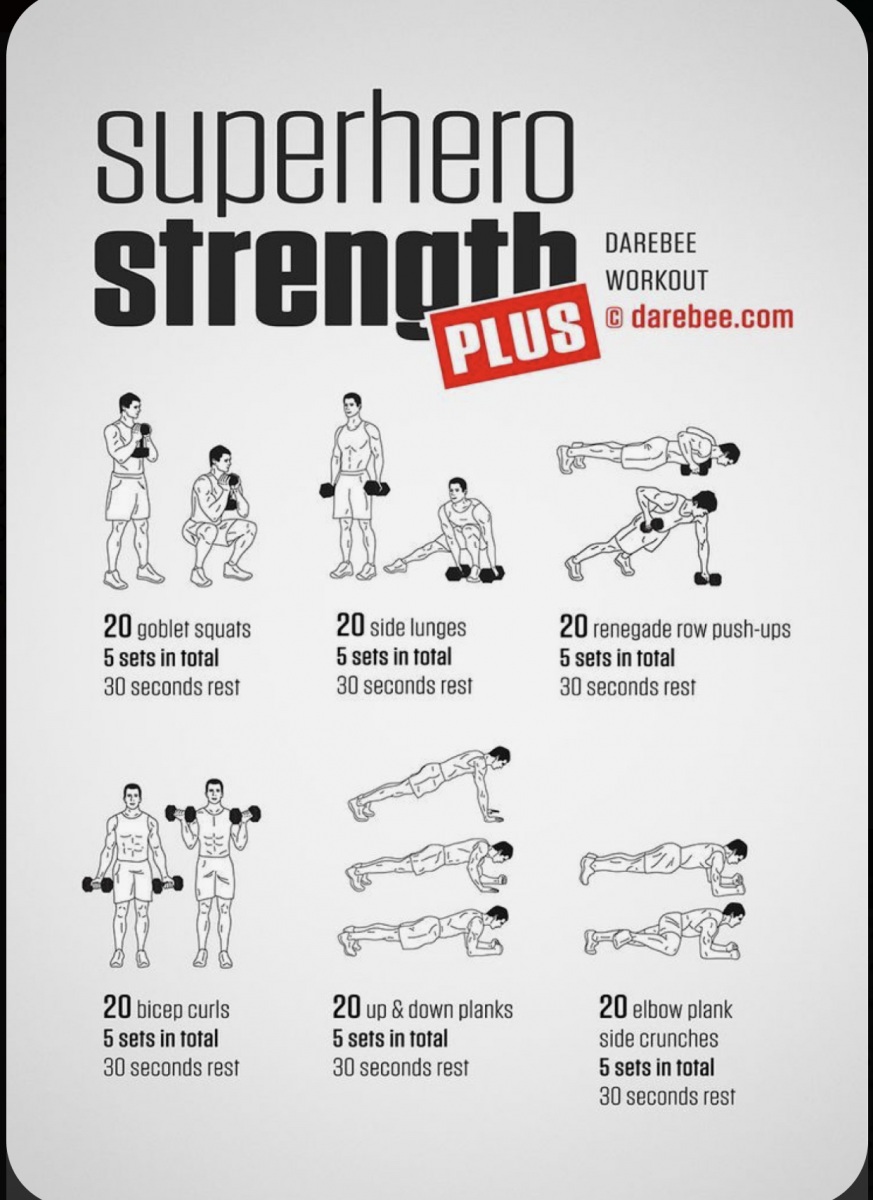 superhero
strength
PLUS

DAREBEE
WORKOUT
© darebee.com

20 goblet squats
5 sets in total
30 seconds rest

20 side lunges
5 sets in total
30 seconds rest

20 renegade row push-ups
5 sets in total
30 seconds rest

20 bicep curls
5 sets in total
30 seconds rest

20 up & down planks
5 sets in total
30 seconds rest

20 elbow plank side crunches
5 sets in total
30 seconds rest